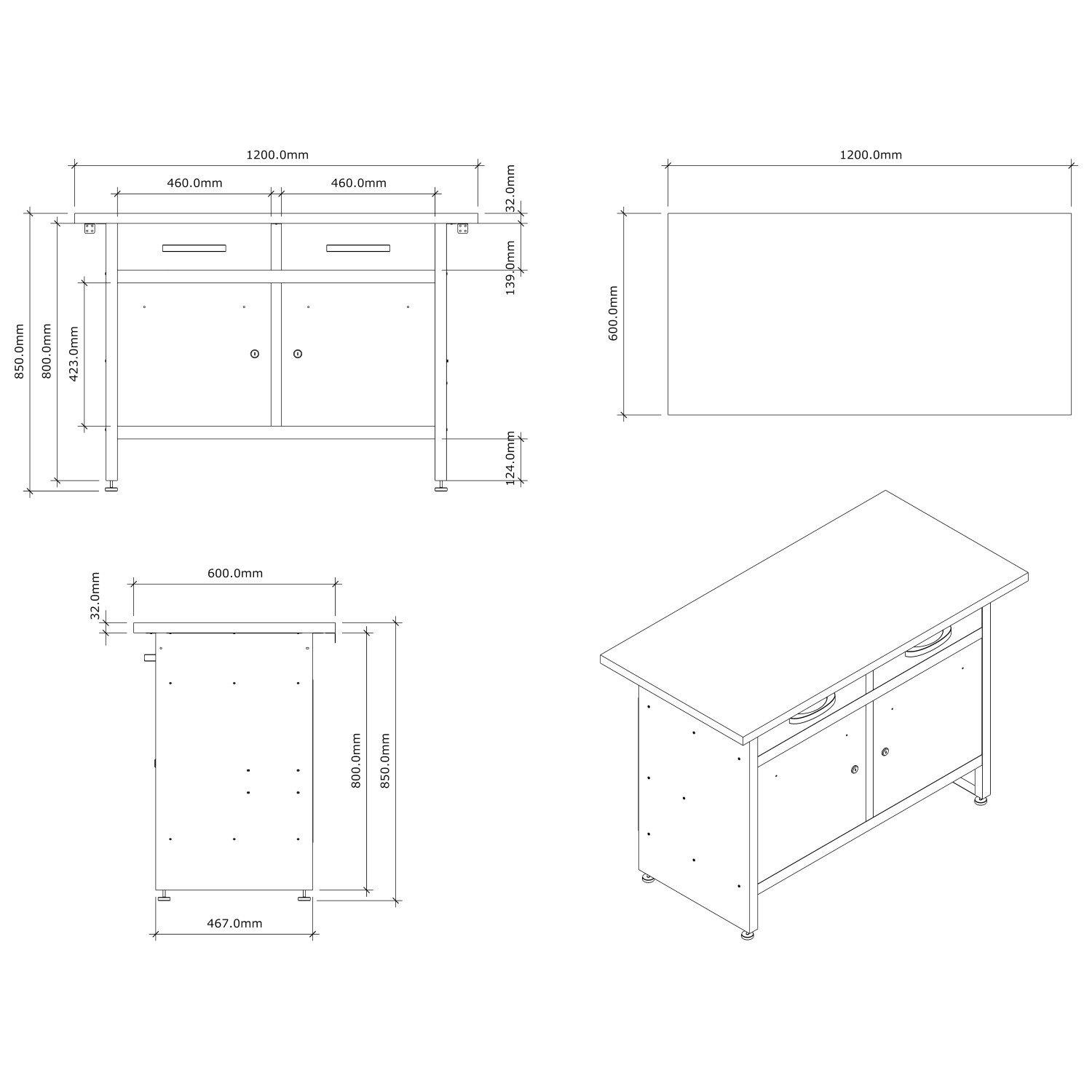 1200.0mm
460.0mm
460.0mm
32.0mm
139.0mm
850.0mm
800.0mm
423.0mm
124.0mm

1200.0mm
600.0mm

600.0mm
32.0mm
800.0mm
850.0mm
467.0mm