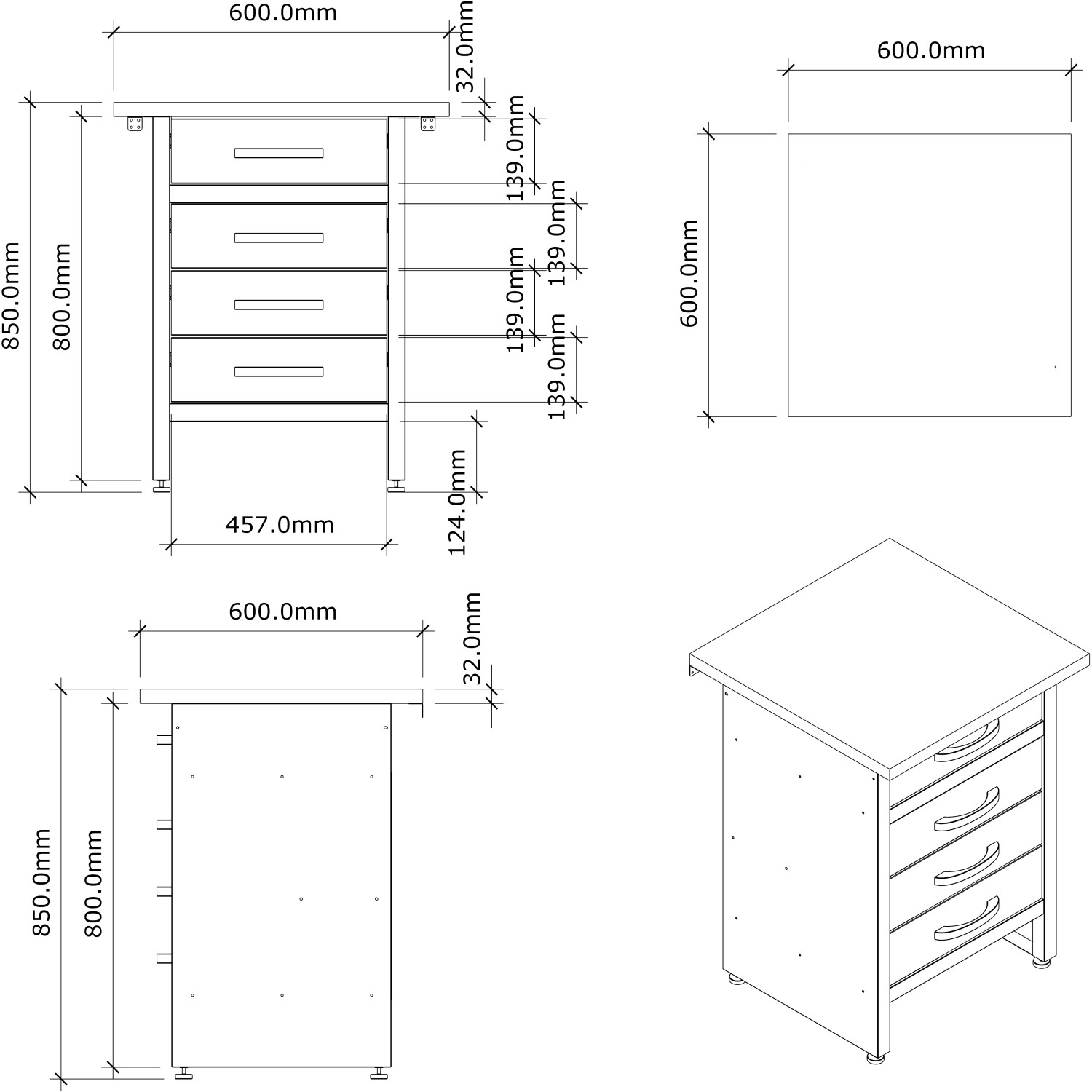 600.0mm
32.0mm
850.0mm
800.0mm
139.0mm
139.0mm
139.0mm
139.0mm
124.0mm
457.0mm

600.0mm
600.0mm

600.0mm
32.0mm
850.0mm
800.0mm