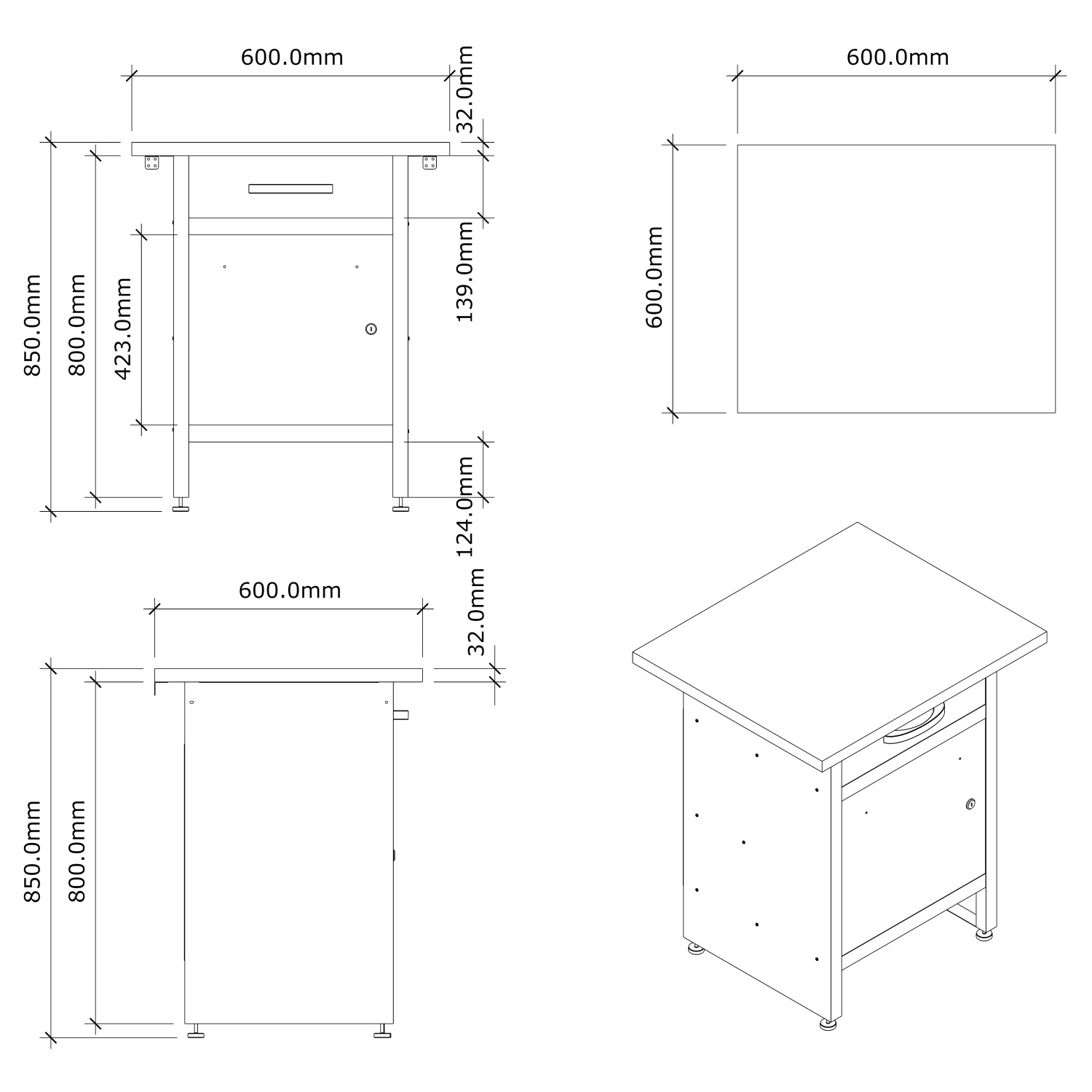 600.0mm

32.0mm

850.0mm

800.0mm

423.0mm

139.0mm

124.0mm

600.0mm

600.0mm

600.0mm

32.0mm

850.0mm

800.0mm